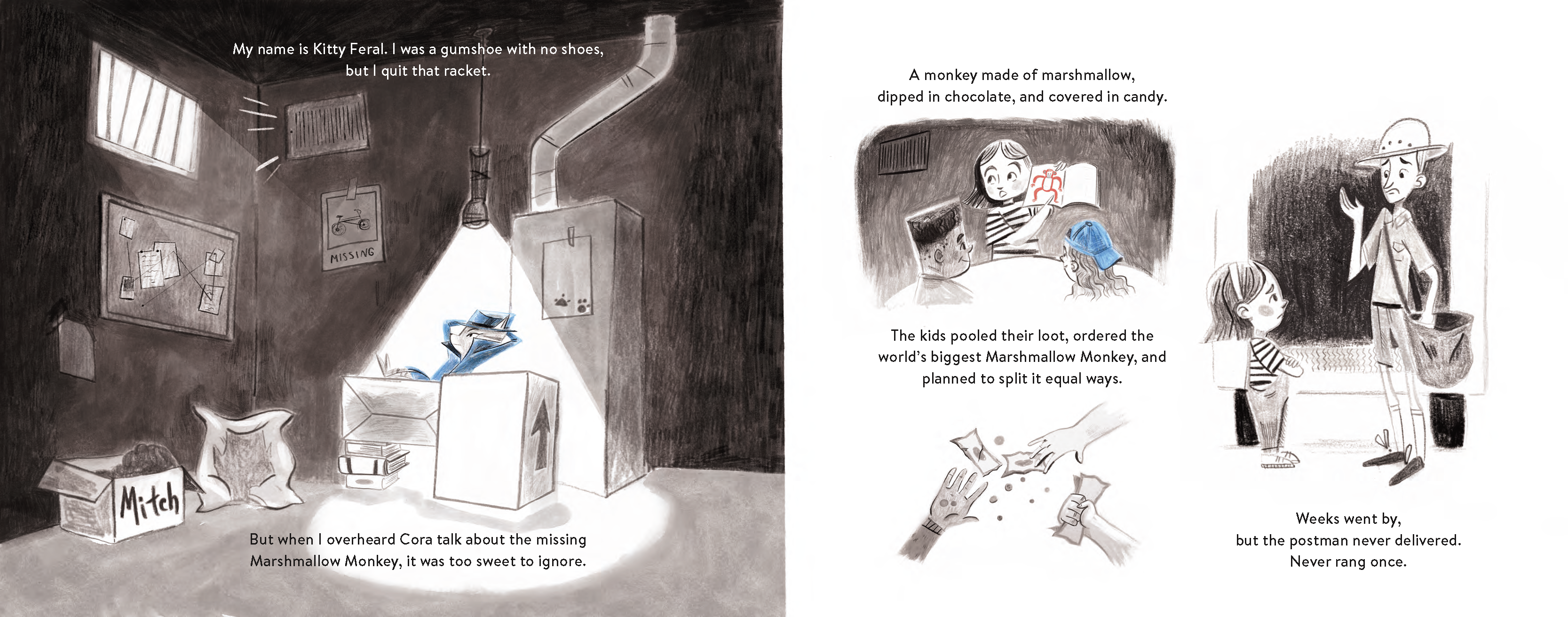 My name is Kitty Feral. I was a gumshoe with no shoes, but I quit that racket.

MISSING

Mitch

But when I overheard Cora talk about the missing Marshmallow Monkey, it was too sweet to ignore.

A monkey made of marshmallow, dipped in chocolate, and covered in candy.

The kids pooled their loot, ordered the world's biggest Marshmallow Monkey, and planned to split it equal ways.

Weeks went by, but the postman never delivered. Never rang once.