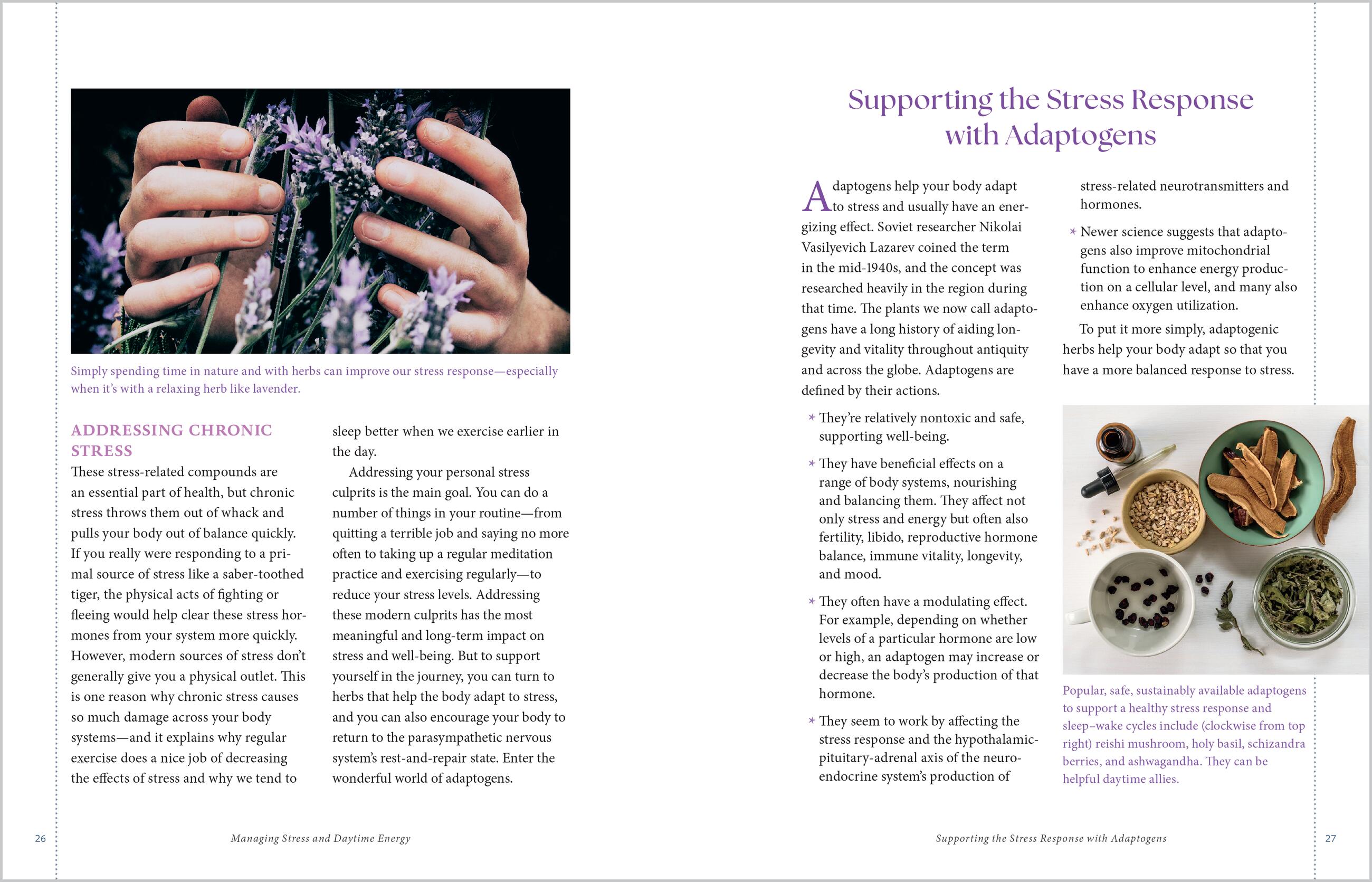 Simply spending time in nature and with herbs can improve our stress response—especially when it's with a relaxing herb like lavender.

ADDRESSING CHRONIC STRESS

These stress-related compounds are an essential part of health, but chronic stress throws them out of whack and pulls your body out of balance quickly. If you really were responding to a primal source of stress like a saber-toothed tiger, the physical acts of fighting or fleeing would help clear these stress hormones from your system more quickly. However, modern sources of stress don't generally give you a physical outlet. This is one reason why chronic stress causes so much damage across your body systems—and it explains why regular exercise does a nice job of decreasing the effects of stress and why we tend to sleep better when we exercise earlier in the day.

Addressing your personal stress culprits is the main goal. You can do a number of things in your routine—from quitting a terrible job and saying no more often to taking up a regular meditation practice and exercising regularly—to reduce your stress levels. Addressing these modern culprits has the most meaningful and long-term impact on stress and well-being. But to support yourself in the journey, you can turn to herbs that help the body adapt to stress, and you can also encourage your body to return to the parasympathetic nervous system's rest-and-repair state. Enter the wonderful world of adaptogens.

26 Managing Stress and Daytime Energy

Supporting the Stress Response with Adaptogens

Adaptogens help your body adapt to stress and usually have an energizing effect. Soviet researcher Nikolai Vasilyevich Lazarev coined the term in the mid-1940s, and the concept was researched heavily in the region during that time. The plants we now call adaptogens have a long history of aiding longevity and vitality throughout antiquity and across the globe. Adaptogens are defined by their actions.

* They're relatively nontoxic and safe, supporting well-being.

* They have beneficial effects on a range of body systems, nourishing and balancing them. They affect not only stress and energy but often also fertility, libido, reproductive hormone balance, immune vitality, longevity, and mood.

* They often have a modulating effect. For example, depending on whether levels of a particular hormone are low or high, an adaptogen may increase or decrease the body's production of that hormone.

* They seem to work by affecting the stress response and the hypothalamic-pituitary-adrenal axis of the neuroendocrine system's production of stress-related neurotransmitters and hormones.

* Newer science suggests that adaptogens also improve mitochondrial function to enhance energy production on a cellular level, and many also enhance oxygen utilization.

To put it more simply, adaptogenic herbs help your body adapt so that you have a more balanced response to stress.

Popular, safe, sustainably available adaptogens to support a healthy stress response and sleep–wake cycles include (clockwise from top right) reishi mushroom, holy basil, schizandra berries, and ashwagandha. They can be helpful daytime allies.

Supporting the Stress Response with Adaptogens 27