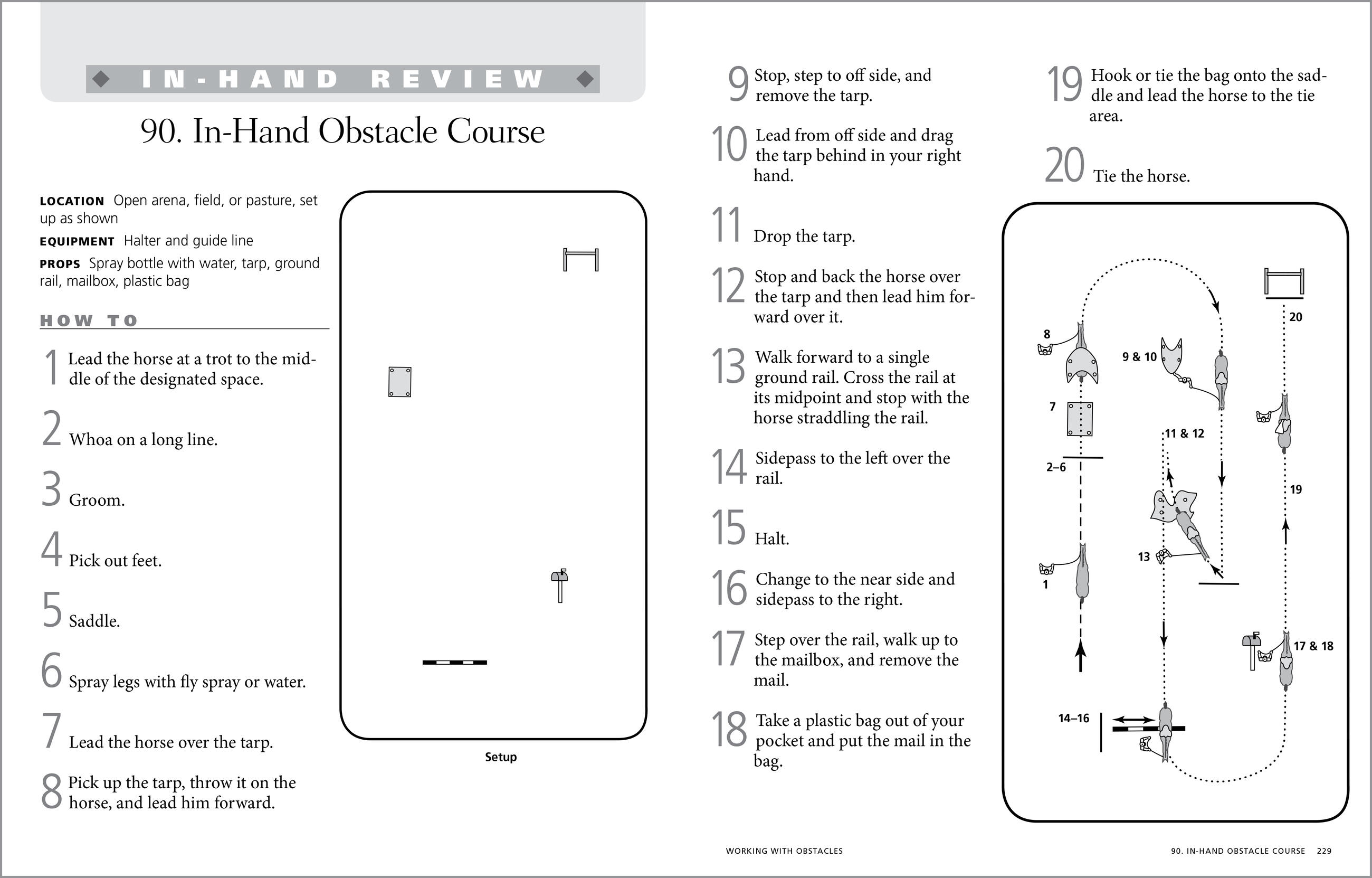 IN-HAND REVIEW

90. In-Hand Obstacle Course

LOCATION Open arena, field, or pasture, set up as shown

EQUIPMENT Halter and guide line

PROPS Spray bottle with water, tarp, ground rail, mailbox, plastic bag

HOW TO

1 Lead the horse at a trot to the middle of the designated space.

2 Whoa on a long line.

3 Groom.

4 Pick out feet.

5 Saddle.

6 Spray legs with fly spray or water.

7 Lead the horse over the tarp.

8 Pick up the tarp, throw it on the horse, and lead him forward.

Setup

9 Stop, step to off side, and remove the tarp.

10 Lead from off side and drag the tarp behind in your right hand.

11 Drop the tarp.

12 Stop and back the horse over the tarp and then lead him forward over it.

13 Walk forward to a single ground rail. Cross the rail at its midpoint and stop with the horse straddling the rail.

14 Sidepass to the left over the rail.

15 Halt.

16 Change to the near side and sidepass to the right.

17 Step over the rail, walk up to the mailbox, and remove the mail.

18 Take a plastic bag out of your pocket and put the mail in the bag.

19 Hook or tie the bag onto the saddle and lead the horse to the tie area.

20 Tie the horse.

8
9 & 10
20
7
11 & 12
2–6
19
13
1
17 & 18
14–16

WORKING WITH OBSTACLES

90. IN-HAND OBSTACLE COURSE 229