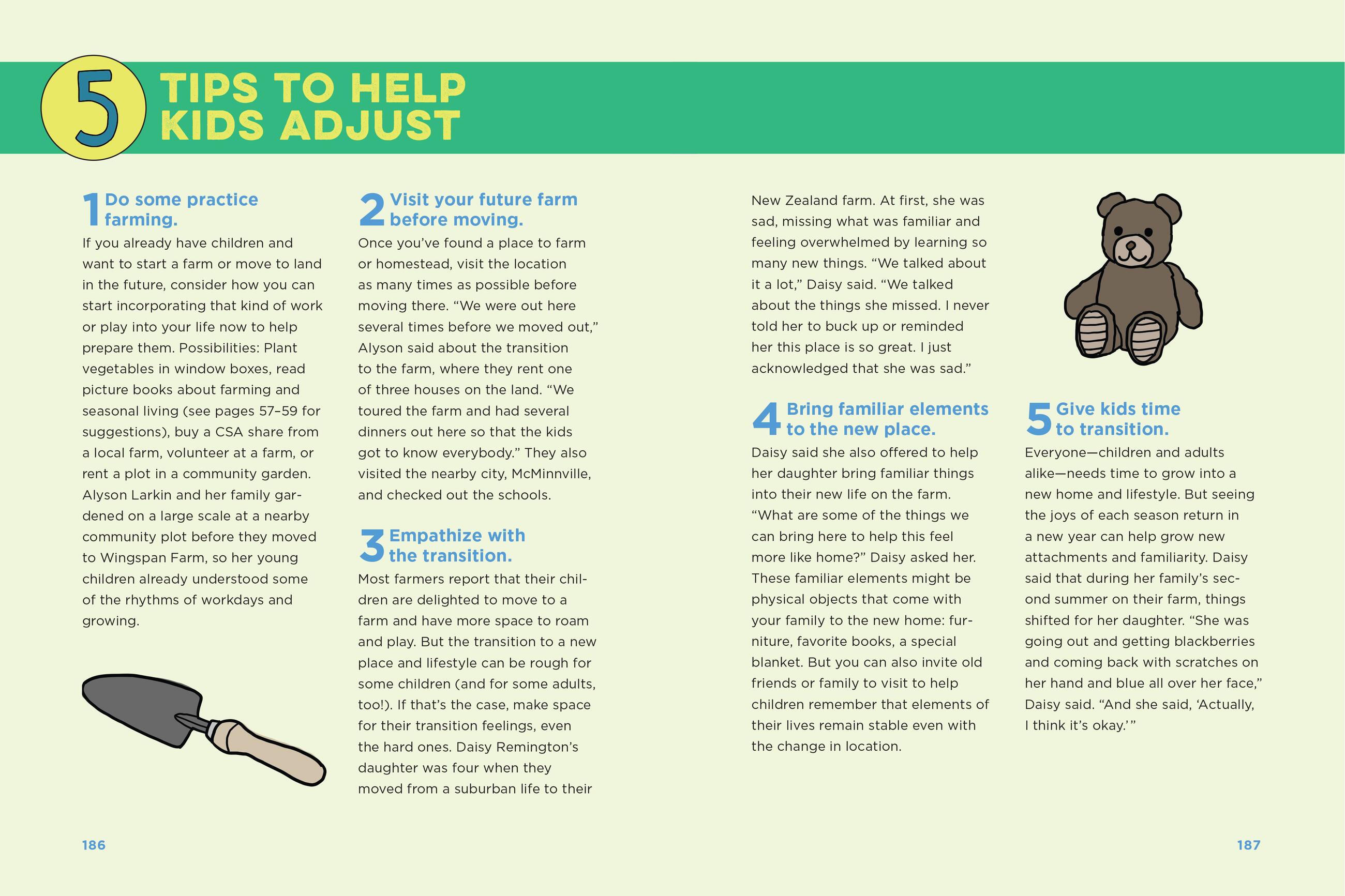 5 TIPS TO HELP KIDS ADJUST

1 Do some practice farming.
If you already have children and want to start a farm or move to land in the future, consider how you can start incorporating that kind of work or play into your life now to help prepare them. Possibilities: Plant vegetables in window boxes, read picture books about farming and seasonal living (see pages 57–59 for suggestions), buy a CSA share from a local farm, volunteer at a farm, or rent a plot in a community garden. Alyson Larkin and her family gardened on a large scale at a nearby community plot before they moved to Wingspan Farm, so her young children already understood some of the rhythms of workdays and growing.

2 Visit your future farm before moving.
Once you've found a place to farm or homestead, visit the location as many times as possible before moving there. "We were out here several times before we moved out," Alyson said about the transition to the farm, where they rent one of three houses on the land. "We toured the farm and had several dinners out here so that the kids got to know everybody." They also visited the nearby city, McMinnville, and checked out the schools.

3 Empathize with the transition.
Most farmers report that their children are delighted to move to a farm and have more space to roam and play. But the transition to a new place and lifestyle can be rough for some children (and for some adults, too!). If that's the case, make space for their transition feelings, even the hard ones. Daisy Remington's daughter was four when they moved from a suburban life to their New Zealand farm. At first, she was sad, missing what was familiar and feeling overwhelmed by learning so many new things. "We talked about it a lot," Daisy said. "We talked about the things she missed. I never told her to buck up or reminded her this place is so great. I just acknowledged that she was sad."

4 Bring familiar elements to the new place.
Daisy said she also offered to help her daughter bring familiar things into their new life on the farm. "What are some of the things we can bring here to help this feel more like home?" Daisy asked her. These familiar elements might be physical objects that come with your family to the new home: furniture, favorite books, a special blanket. But you can also invite old friends or family to visit to help children remember that elements of their lives remain stable even with the change in location.

5 Give kids time to transition.
Everyone—children and adults alike—needs time to grow into a new home and lifestyle. But seeing the joys of each season return in a new year can help grow new attachments and familiarity. Daisy said that during her family's second summer on their farm, things shifted for her daughter. "She was going out and getting blackberries and coming back with scratches on her hand and blue all over her face," Daisy said. "And she said, 'Actually, I think it's okay.'"

186

187