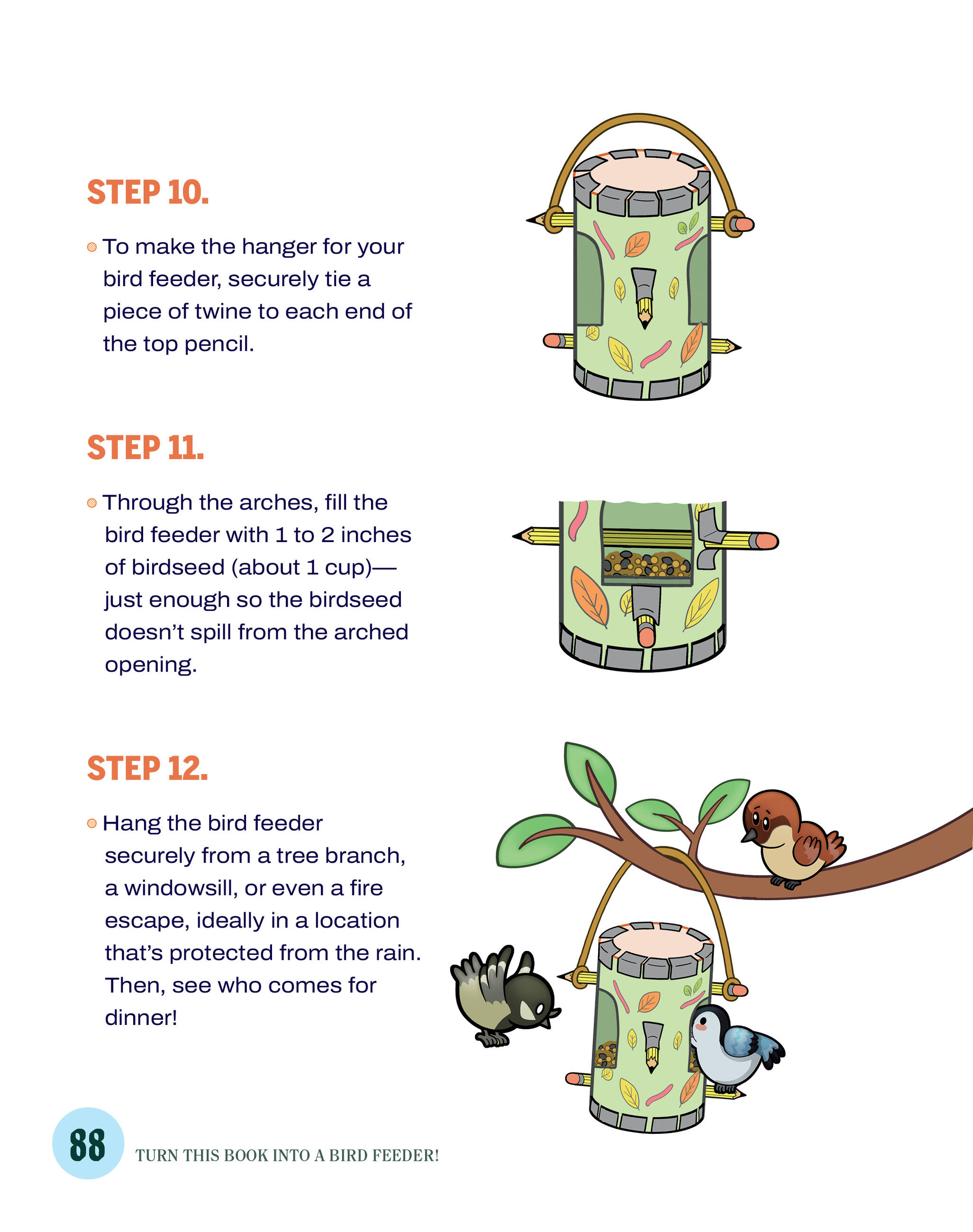 STEP 10.

To make the hanger for your bird feeder, securely tie a piece of twine to each end of the top pencil.

STEP 11.

Through the arches, fill the bird feeder with 1 to 2 inches of birdseed (about 1 cup)— just enough so the birdseed doesn't spill from the arched opening.

STEP 12.

Hang the bird feeder securely from a tree branch, a windowsill, or even a fire escape, ideally in a location that's protected from the rain. Then, see who comes for dinner!

88 TURN THIS BOOK INTO A BIRD FEEDER!