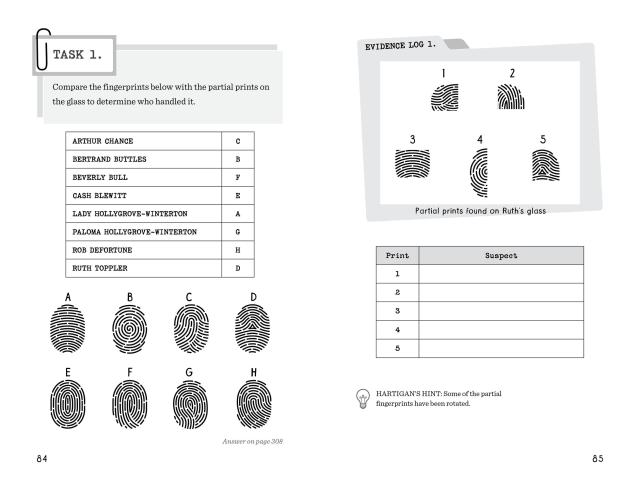 TASK 1.

Compare the fingerprints below with the partial prints on the glass to determine who handled it.

| ARTHUR CHANCE | C |
|---|---|
| BERTRAND BUTTLES | B |
| BEVERLY BULL | F |
| CASH BLEWITT | E |
| LADY HOLLYGROVE-WINTERTON | A |
| PALOMA HOLLYGROVE-WINTERTON | G |
| ROB DEFORTUNE | H |
| RUTH TOPPLER | D |

A B C D

E F G H

Answer on page 308

84

EVIDENCE LOG 1.

1 2

3 4 5

Partial prints found on Ruth's glass

| Print | Suspect |
|---|---|
| 1 | |
| 2 | |
| 3 | |
| 4 | |
| 5 | |

HARTIGAN'S HINT: Some of the partial fingerprints have been rotated.

85