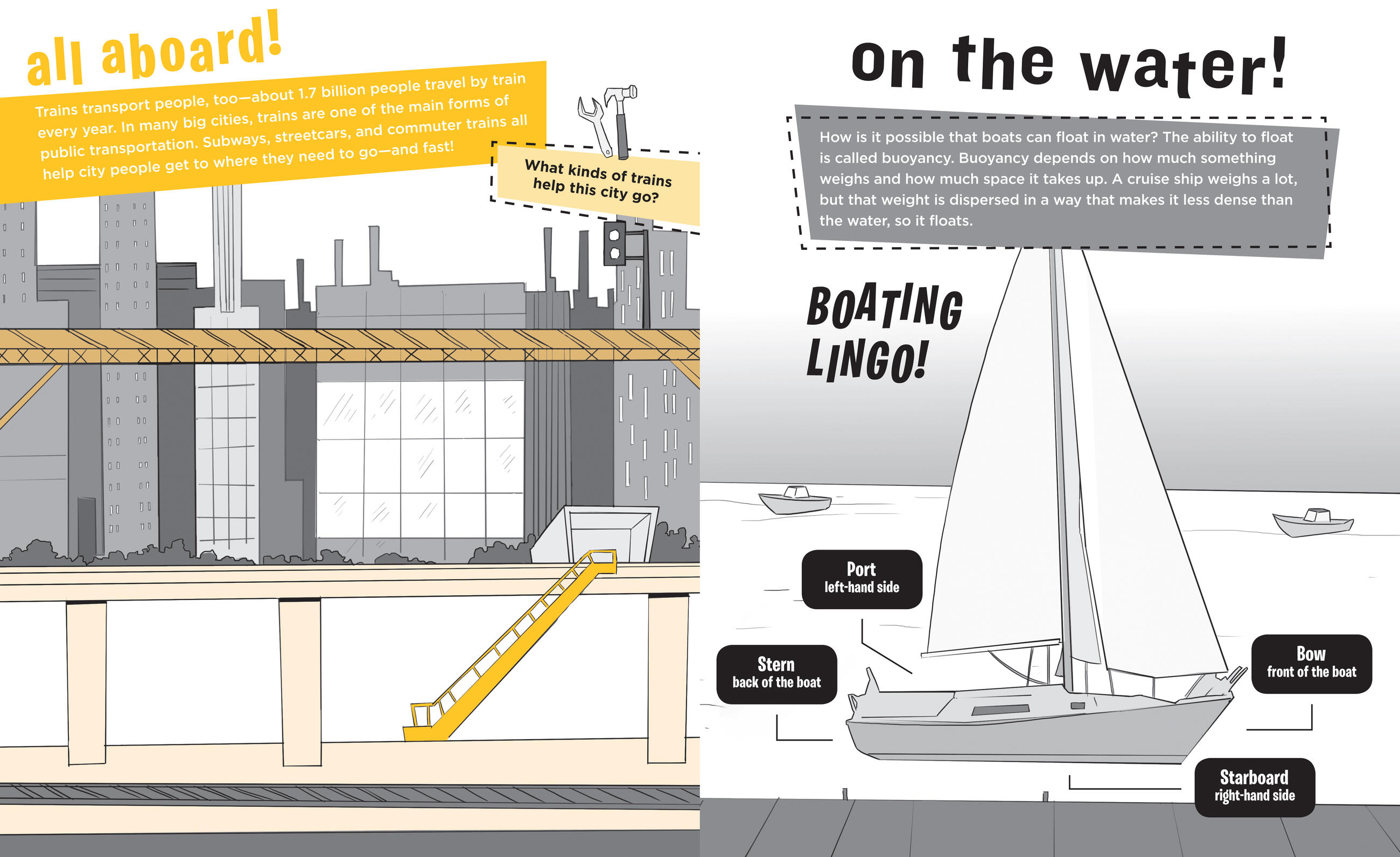 all aboard!

Trains transport people, too—about 1.7 billion people travel by train every year. In many big cities, trains are one of the main forms of public transportation. Subways, streetcars, and commuter trains all help city people get to where they need to go—and fast!

What kinds of trains help this city go?

on the water!

How is it possible that boats can float in water? The ability to float is called buoyancy. Buoyancy depends on how much something weighs and how much space it takes up. A cruise ship weighs a lot, but that weight is dispersed in a way that makes it less dense than the water, so it floats.

BOATING LINGO!

Port
left-hand side

Stern
back of the boat

Bow
front of the boat

Starboard
right-hand side