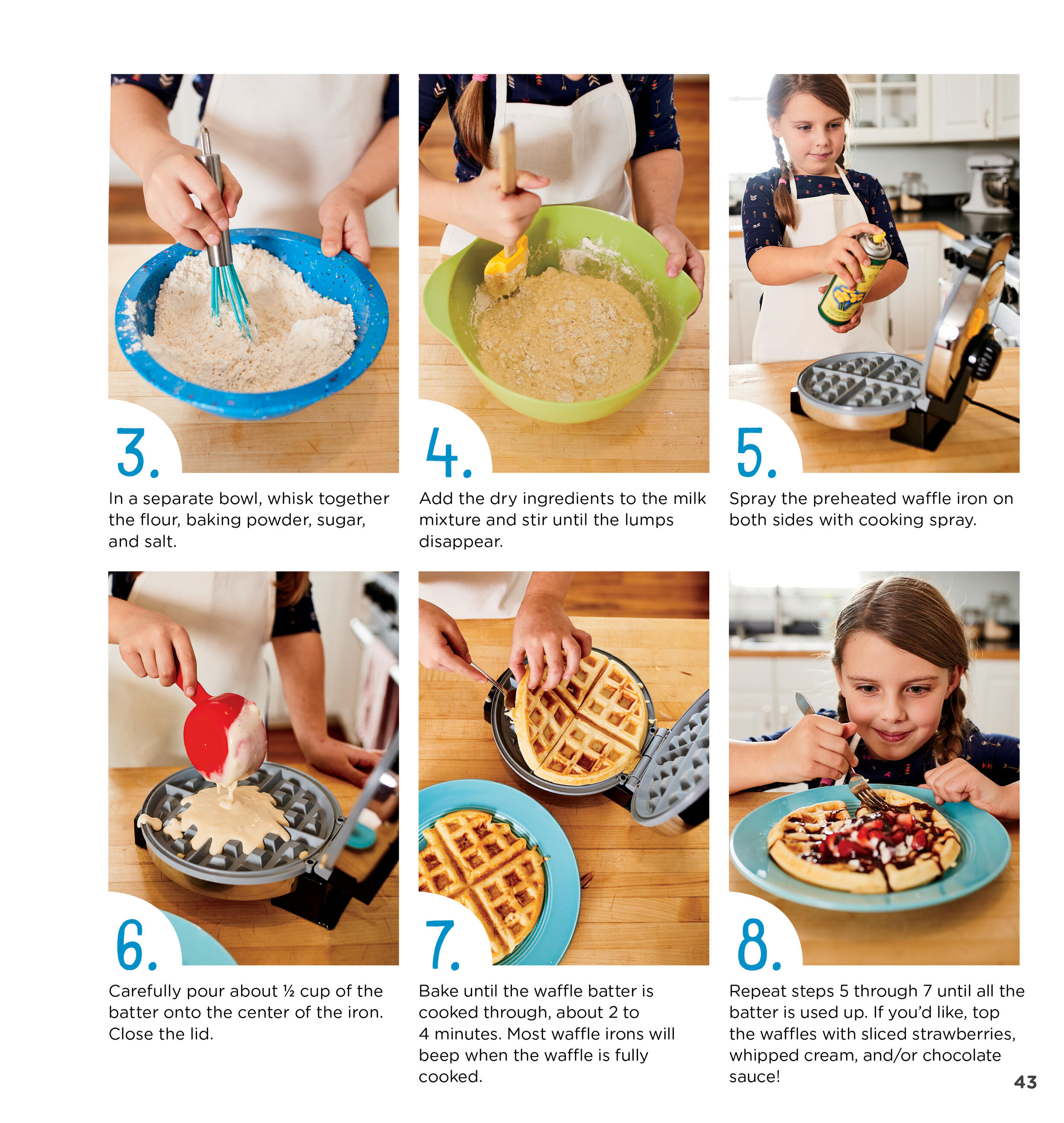 3.

In a separate bowl, whisk together the flour, baking powder, sugar, and salt.

4.

Add the dry ingredients to the milk mixture and stir until the lumps disappear.

5.

Spray the preheated waffle iron on both sides with cooking spray.

6.

Carefully pour about ½ cup of the batter onto the center of the iron. Close the lid.

7.

Bake until the waffle batter is cooked through, about 2 to 4 minutes. Most waffle irons will beep when the waffle is fully cooked.

8.

Repeat steps 5 through 7 until all the batter is used up. If you'd like, top the waffles with sliced strawberries, whipped cream, and/or chocolate sauce!

43