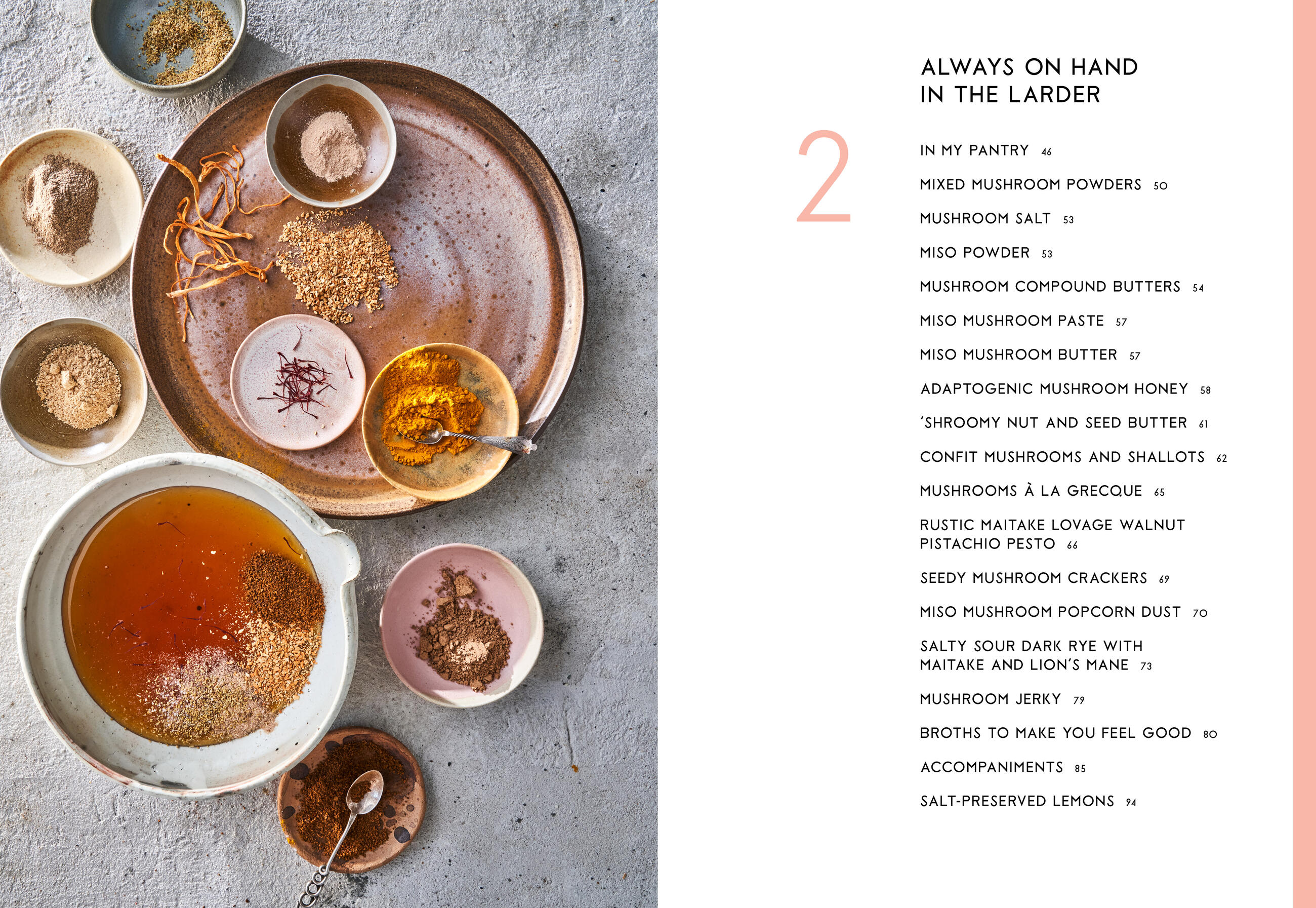 ALWAYS ON HAND
IN THE LARDER

2

IN MY PANTRY 46

MIXED MUSHROOM POWDERS 50

MUSHROOM SALT 53

MISO POWDER 53

MUSHROOM COMPOUND BUTTERS 54

MISO MUSHROOM PASTE 57

MISO MUSHROOM BUTTER 57

ADAPTOGENIC MUSHROOM HONEY 58

'SHROOMY NUT AND SEED BUTTER 61

CONFIT MUSHROOMS AND SHALLOTS 62

MUSHROOMS À LA GRECQUE 65

RUSTIC MAITAKE LOVAGE WALNUT PISTACHIO PESTO 66

SEEDY MUSHROOM CRACKERS 69

MISO MUSHROOM POPCORN DUST 70

SALTY SOUR DARK RYE WITH MAITAKE AND LION'S MANE 73

MUSHROOM JERKY 79

BROTHS TO MAKE YOU FEEL GOOD 80

ACCOMPANIMENTS 85

SALT-PRESERVED LEMONS 94